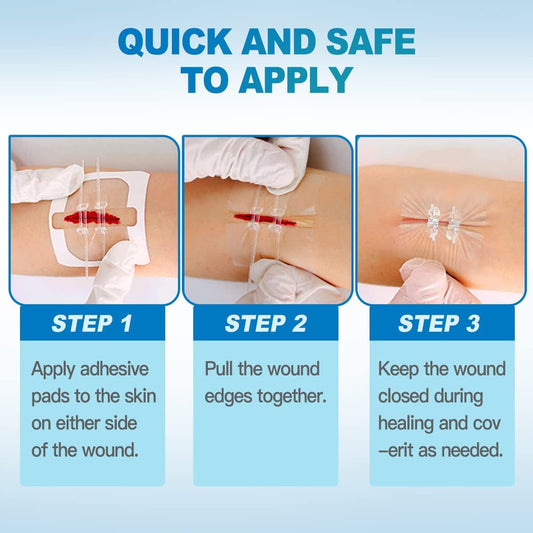 QUICK AND SAFE TO APPLY

STEP 1

Apply adhesive pads to the skin on either side of the wound.

STEP 2

Pull the wound edges together.

STEP 3

Keep the wound closed during healing and cov –erit as needed.