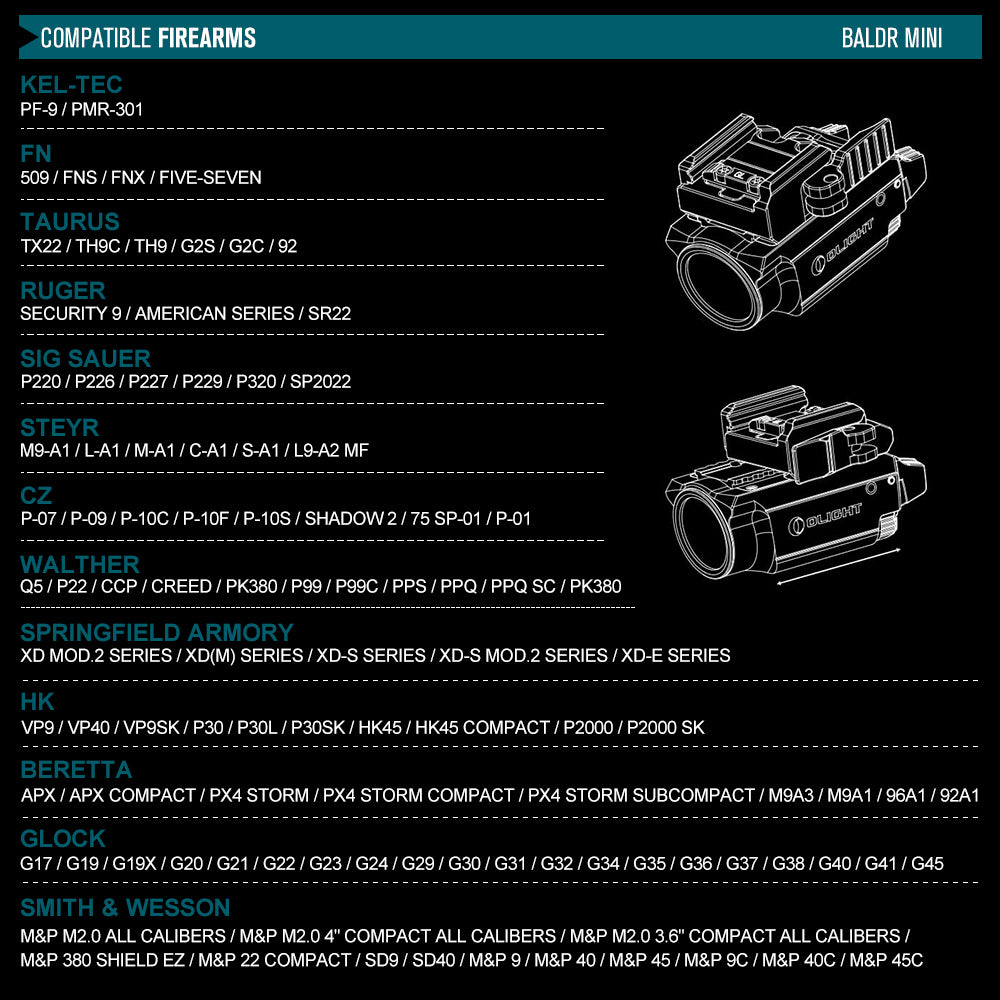 COMPATIBLE FIREARMS

BALDR MINI

KEL-TEC
PF-9 / PMR-301

FN
509 / FNS / FNX / FIVE-SEVEN

TAURUS
TX22 / TH9C / TH9 / G2S / G2C / 92

RUGER
SECURITY 9 / AMERICAN SERIES / SR22

SIG SAUER
P220 / P226 / P227 / P229 / P320 / SP2022

STEYR
M9-A1 / L-A1 / M-A1 / C-A1 / S-A1 / L9-A2 MF

CZ
P-07 / P-09 / P-10C / P-10F / P-10S / SHADOW 2 / 75 SP-01 / P-01

WALTHER
Q5 / P22 / CCP / CREED / PK380 / P99 / P99C / PPS / PPQ / PPQ SC / PK380

SPRINGFIELD ARMORY
XD MOD.2 SERIES / XD(M) SERIES / XD-S SERIES / XD-S MOD.2 SERIES / XD-E SERIES

HK
VP9 / VP40 / VP9SK / P30 / P30L / P30SK / HK45 / HK45 COMPACT / P2000 / P2000 SK

BERETTA
APX / APX COMPACT / PX4 STORM / PX4 STORM COMPACT / PX4 STORM SUBCOMPACT / M9A3 / M9A1 / 96A1 / 92A1

GLOCK
G17 / G19 / G19X / G20 / G21 / G22 / G23 / G24 / G29 / G30 / G31 / G32 / G34 / G35 / G36 / G37 / G38 / G40 / G41 / G45

SMITH & WESSON
M&P M2.0 ALL CALIBERS / M&P M2.0 4" COMPACT ALL CALIBERS / M&P M2.0 3.6" COMPACT ALL CALIBERS / M&P 380 SHIELD EZ / M&P 22 COMPACT / SD9 / SD40 / M&P 9 / M&P 40 / M&P 45 / M&P 9C / M&P 40C / M&P 45C

OLIGHT
OLIGHT